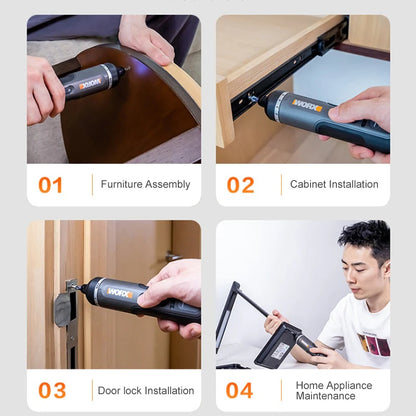 WORX

01 Furniture Assembly

WORX

02 Cabinet Installation

WORX

03 Door lock Installation

04 Home Appliance Maintenance