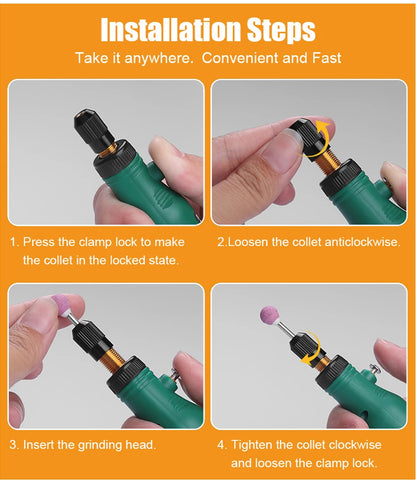 Installation Steps

Take it anywhere. Convenient and Fast

1. Press the clamp lock to make the collet in the locked state.

2.Loosen the collet anticlockwise.

3. Insert the grinding head.

4. Tighten the collet clockwise and loosen the clamp lock.