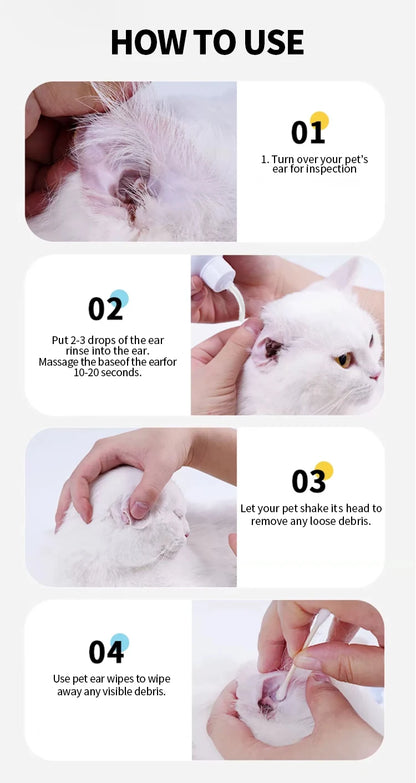 HOW TO USE

01

1. Turn over your pet's ear for inspection

02

Put 2-3 drops of the ear rinse into the ear. Massage the baseof the earfor 10-20 seconds.

03

Let your pet shake its head to remove any loose debris.

04

Use pet ear wipes to wipe away any visible debris.