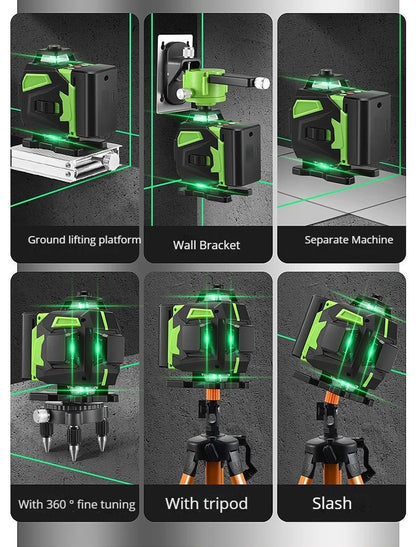 Ground lifting platform

Wall Bracket

Separate Machine

With 360 ° fine tuning

With tripod

Slash