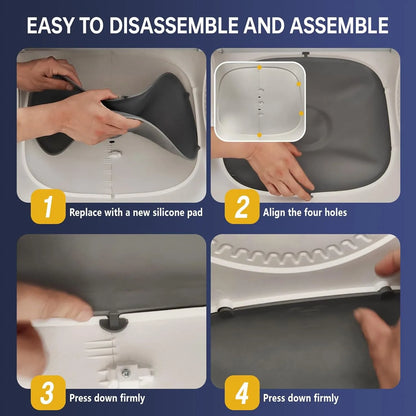 EASY TO DISASSEMBLE AND ASSEMBLE

1 Replace with a new silicone pad

2 Align the four holes

3 Press down firmly

4 Press down firmly