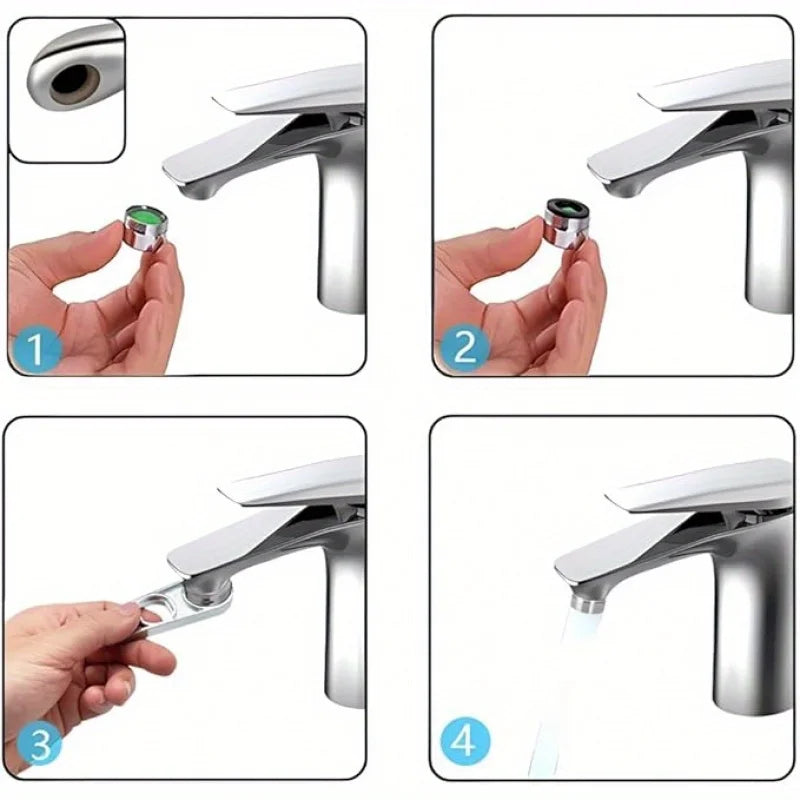 1
2
3
4