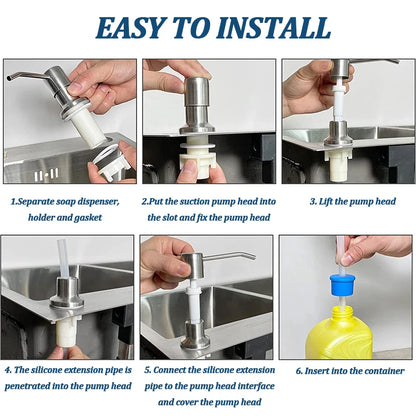 EASY TO INSTALL

1.Separate soap dispenser, holder and gasket

2.Put the suction pump head into the slot and fix the pump head

3. Lift the pump head

4. The silicone extension pipe is penetrated into the pump head

5. Connect the silicone extension pipe to the pump head interface and cover the pump head

6. Insert into the container