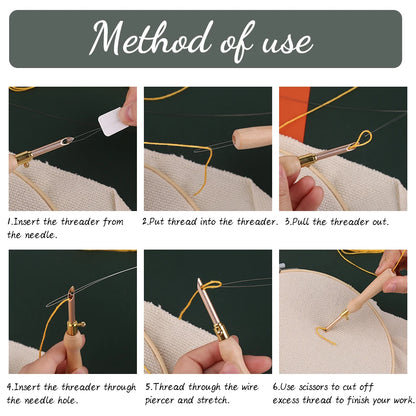 Method of use

1.Insert the threader from the needle.

2.Put thread into the threader.

3.Pull the threader out.

4.Insert the threader through the needle hole.

5.Thread through the wire piercer and stretch.

6.Use scissors to cut off excess thread to finish your work.