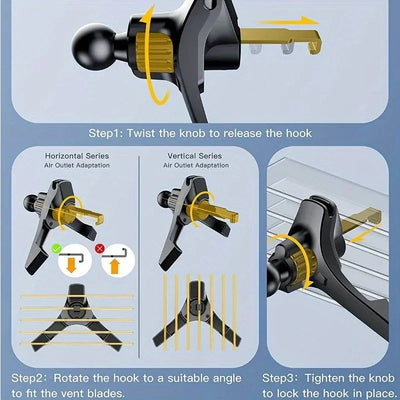 Step1: Twist the knob to release the hook

Horizontal Series
Air Outlet Adaptation

Vertical Series
Air Outlet Adaptation

Step2: Rotate the hook to a suitable angle to fit the vent blades.

Step3: Tighten the knob to lock the hook in place.