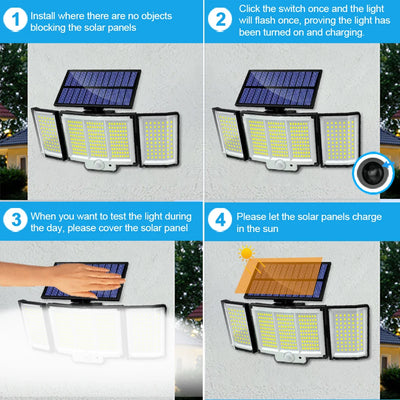 1 Install where there are no objects blocking the solar panels

2 Click the switch once and the light will flash once, proving the light has been turned on and charging.

3 When you want to test the light during the day, please cover the solar panel

4 Please let the solar panels charge in the sun