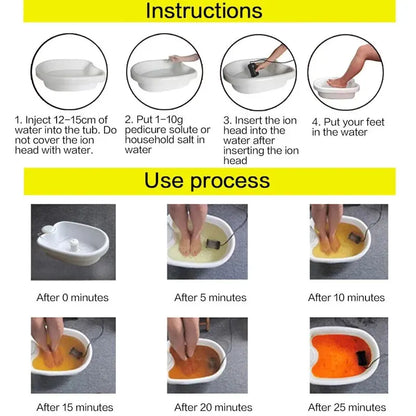 Instructions

1. Inject 12~15cm of water into the tub. Do not cover the ion head with water.

2. Put 1~10g pedicure solute or household salt in water

3. Insert the ion head into the water after inserting the ion head

4. Put your feet in the water

Use process

After 0 minutes

After 5 minutes

After 10 minutes

After 15 minutes

After 20 minutes

After 25 minutes