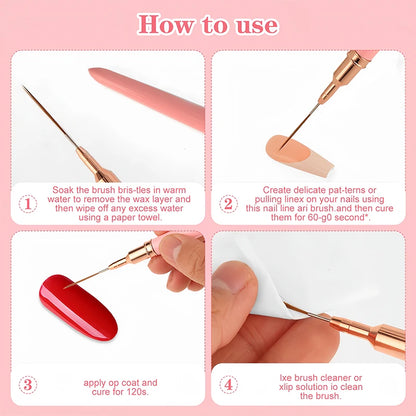 How to use

1 Soak the brush bris-tles in warm water to remove the wax layer and then wipe off any excess water using a paper towel.

2 Create delicate pat-terns or pulling linex on your nails using this nail line ari brush.and then cure them for 60-g0 second*.

3 apply op coat and cure for 120s.

4 Ixe brush cleaner or xlip solution io clean the brush.