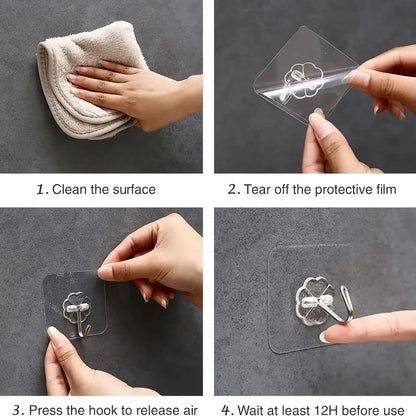 1. Clean the surface

2. Tear off the protective film

3. Press the hook to release air

4. Wait at least 12H before use