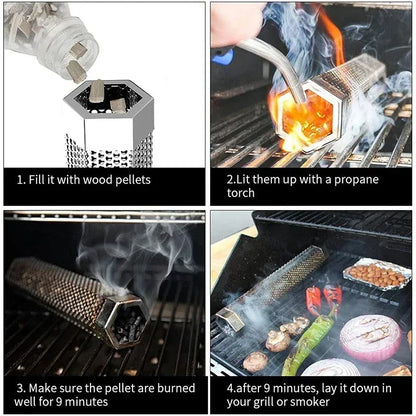 1. Fill it with wood pellets

2.Lit them up with a propane torch

3. Make sure the pellet are burned well for 9 minutes

4.after 9 minutes, lay it down in your grill or smoker