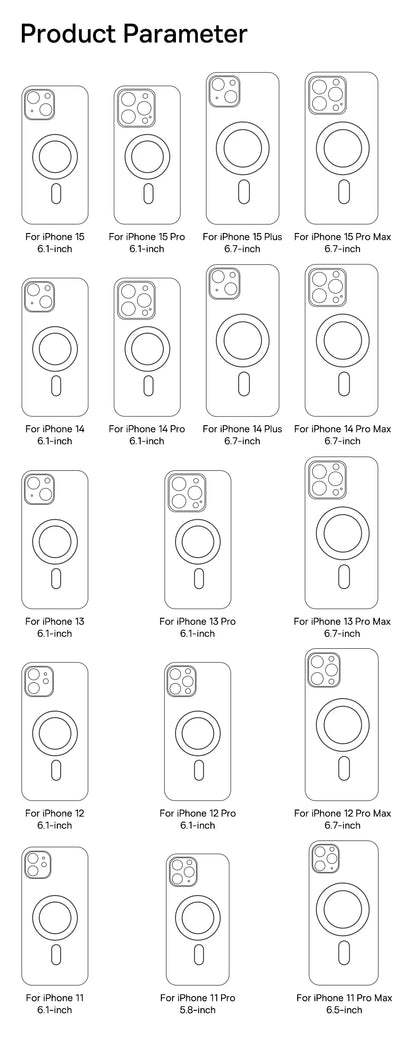 Product Parameter

For iPhone 15
6.1-inch

For iPhone 15 Pro
6.1-inch

For iPhone 15 Plus
6.7-inch

For iPhone 15 Pro Max
6.7-inch

For iPhone 14
6.1-inch

For iPhone 14 Pro
6.1-inch

For iPhone 14 Plus
6.7-inch

For iPhone 14 Pro Max
6.7-inch

For iPhone 13
6.1-inch

For iPhone 13 Pro
6.1-inch

For iPhone 13 Pro Max
6.7-inch

For iPhone 12
6.1-inch

For iPhone 12 Pro
6.1-inch

For iPhone 12 Pro Max
6.7-inch

For iPhone 11
6.1-inch

For iPhone 11 Pro
5.8-inch

For iPhone 11 Pro Max
6.5-inch