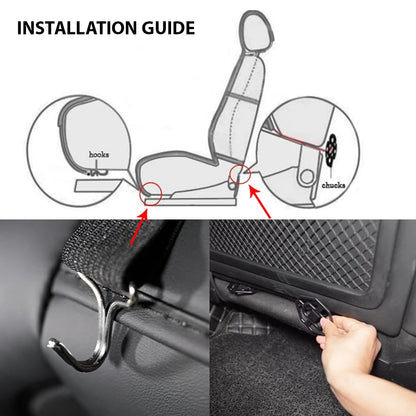 INSTALLATION GUIDE

hooks

chucks