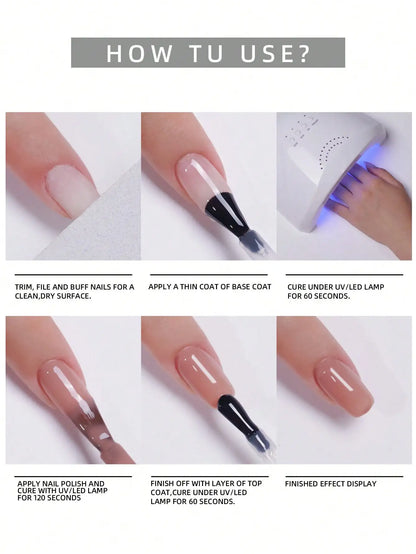 HOW TU USE?

TRIM, FILE AND BUFF NAILS FOR A CLEAN,DRY SURFACE.

APPLY A THIN COAT OF BASE COAT

CURE UNDER UV/LED LAMP FOR 60 SECONDS.

APPLY NAIL POLISH AND CURE WITH UV/LED LAMP FOR 120 SECONDS

FINISH OFF WITH LAYER OF TOP COAT,CURE UNDER UV/LED LAMP FOR 60 SECONDS.

FINISHED EFFECT DISPLAY