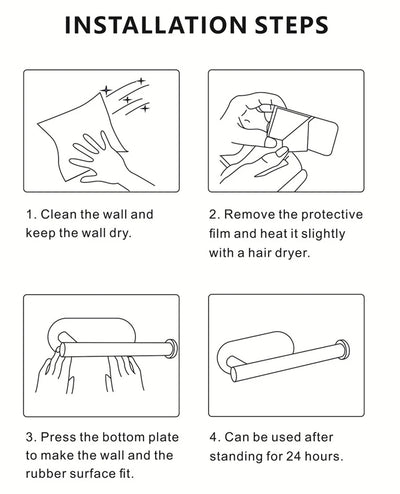 INSTALLATION STEPS

1. Clean the wall and keep the wall dry.

2. Remove the protective film and heat it slightly with a hair dryer.

3. Press the bottom plate to make the wall and the rubber surface fit.

4. Can be used after standing for 24 hours.