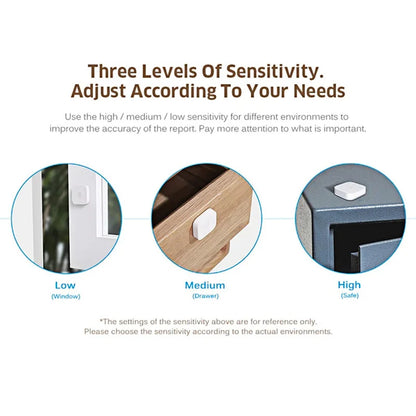 Three Levels Of Sensitivity.
Adjust According To Your Needs

Use the high / medium / low sensitivity for different environments to improve the accuracy of the report. Pay more attention to what is important.

Low
(Window)

Medium
(Drawer)

High
(Safe)

*The settings of the sensitivity above are for reference only.
Please choose the sensitivity according to the actual environments.