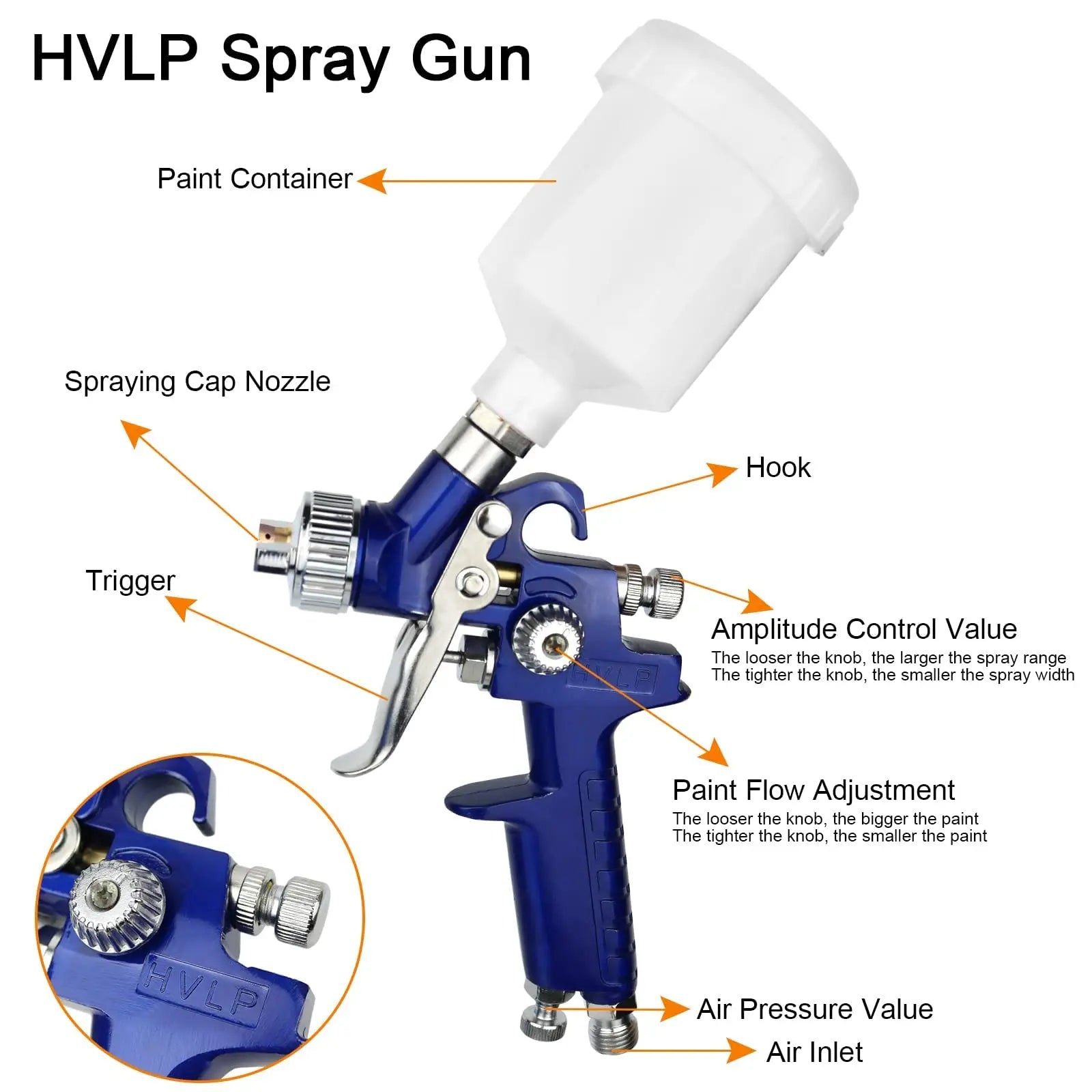 HVLP Spray Gun

Paint Container

Spraying Cap Nozzle

Hook

Trigger

Amplitude Control Value
The looser the knob, the larger the spray range
The tighter the knob, the smaller the spray width

HVLP

Paint Flow Adjustment
The looser the knob, the bigger the paint
The tighter the knob, the smaller the paint

HVLP

Air Pressure Value

Air Inlet