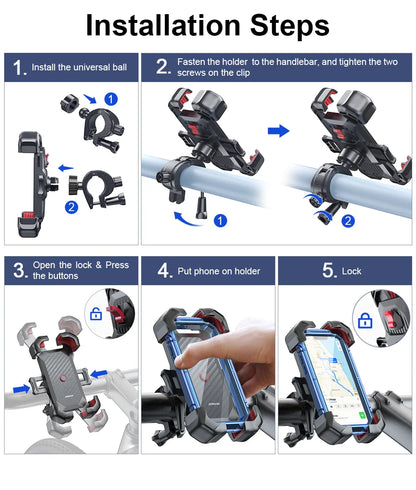 Installation Steps

1. Install the universal ball

1

2

2. Fasten the holder to the handlebar, and tighten the two screws on the clip

1

2

3. Open the lock & Press the buttons

4. Put phone on holder

5. Lock