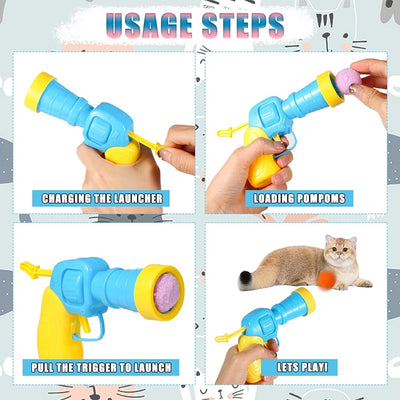 USAGE STEPS

CHARGING THE LAUNCHER

LOADING POMPOMS

PULL THE TRIGGER TO LAUNCH

LETS PLAY!