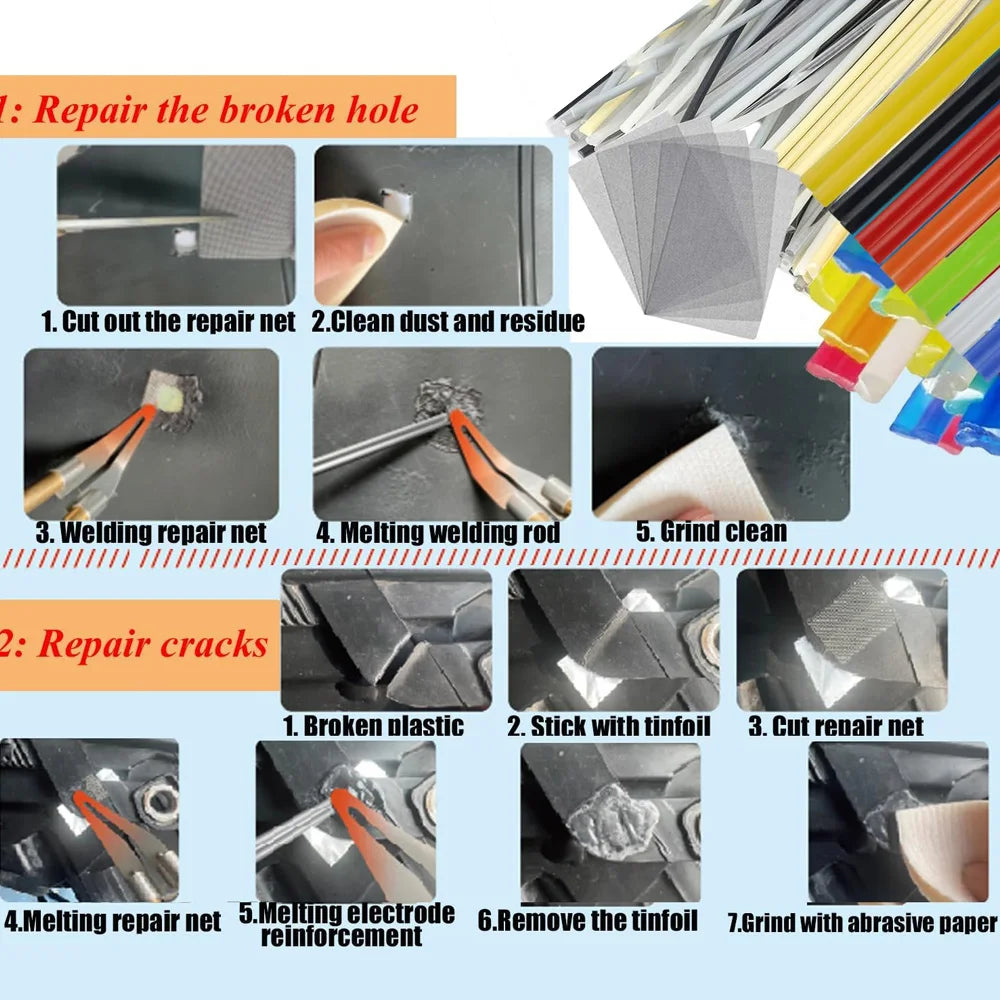 1: Repair the broken hole

1. Cut out the repair net
2.Clean dust and residue
3. Welding repair net
4. Melting welding rod
5. Grind clean

2: Repair cracks

1. Broken plastic
2. Stick with tinfoil
3. Cut repair net
4.Melting repair net
5.Melting electrode reinforcement
6.Remove the tinfoil
7.Grind with abrasive paper