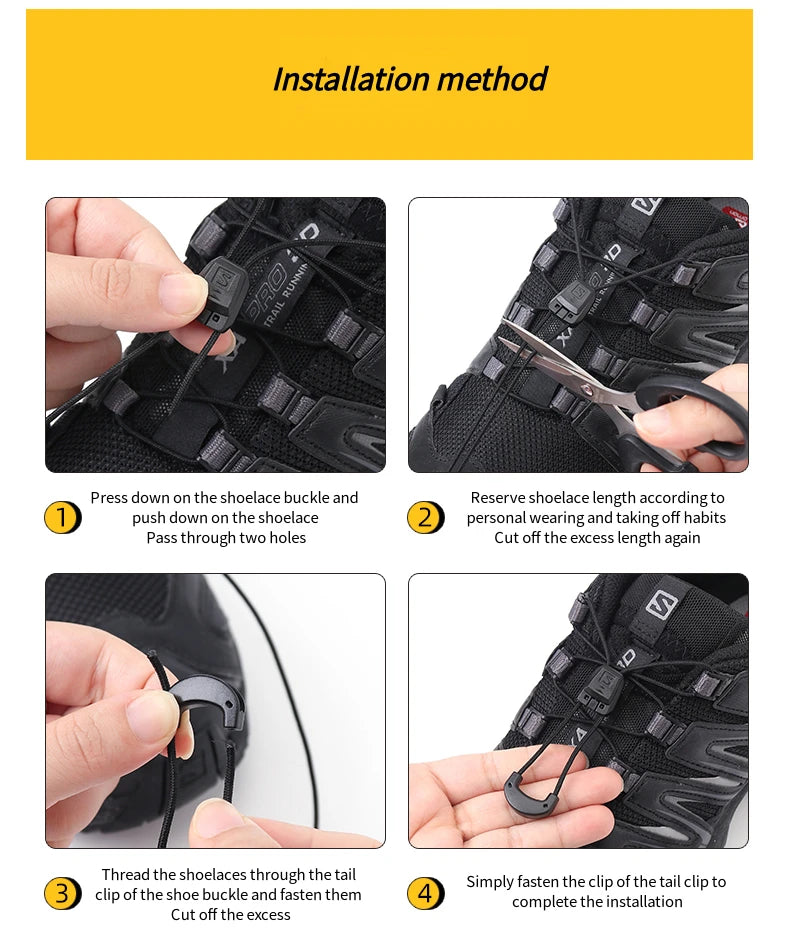 Installation method

1 Press down on the shoelace buckle and push down on the shoelace
Pass through two holes

2 Reserve shoelace length according to personal wearing and taking off habits
Cut off the excess length again

3 Thread the shoelaces through the tail clip of the shoe buckle and fasten them
Cut off the excess

4 Simply fasten the clip of the tail clip to complete the installation