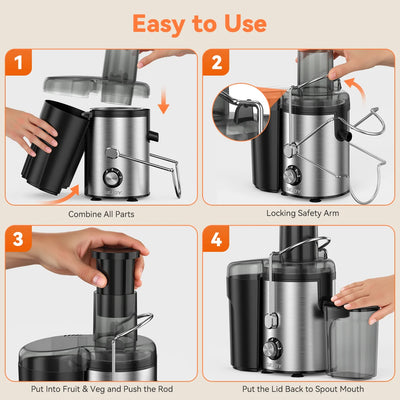 Easy to Use

1

Combine All Parts

2

Locking Safety Arm

3

Put Into Fruit & Veg and Push the Rod

4

Put the Lid Back to Spout Mouth