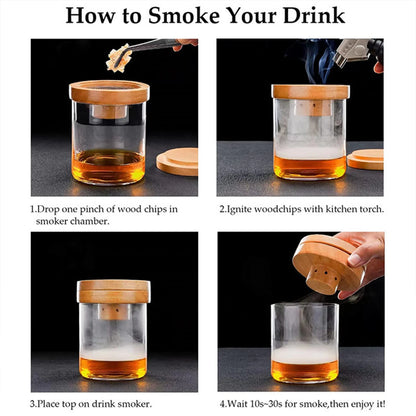 How to Smoke Your Drink

1.Drop one pinch of wood chips in smoker chamber.

2.Ignite woodchips with kitchen torch.

3.Place top on drink smoker.

4.Wait 10s~30s for smoke,then enjoy it!