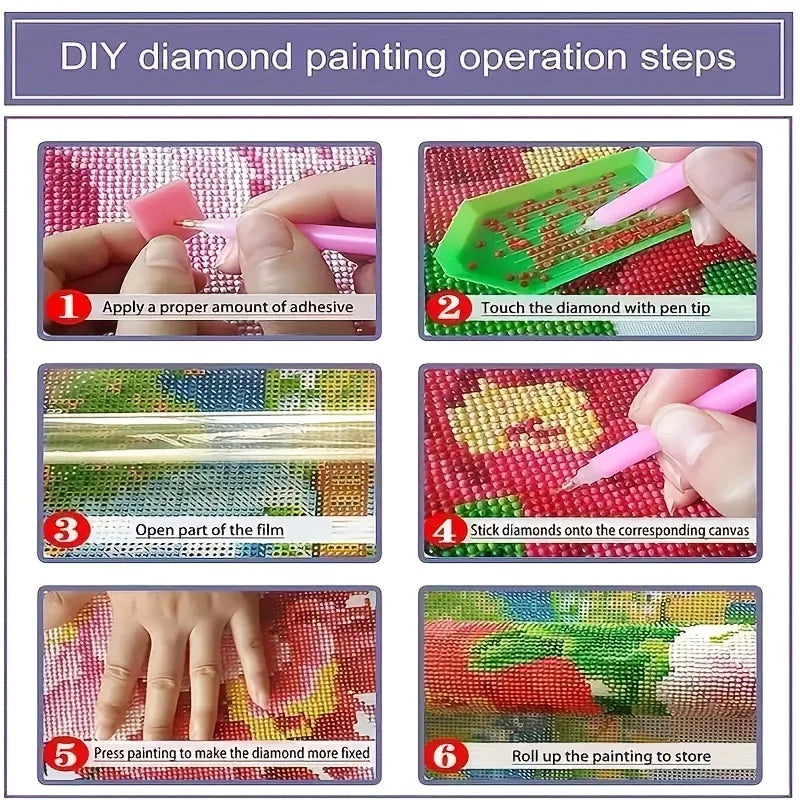 DIY diamond painting operation steps

1 Apply a proper amount of adhesive

2 Touch the diamond with pen tip

3 Open part of the film

4 Stick diamonds onto the corresponding canvas

5 Press painting to make the diamond more fixed

6 Roll up the painting to store