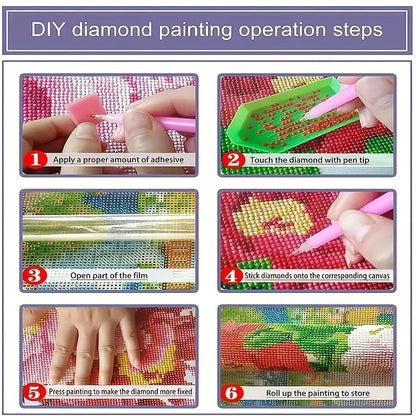 DIY diamond painting operation steps

1 Apply a proper amount of adhesive

2 Touch the diamond with pen tip

3 Open part of the film

4 Stick diamonds onto the corresponding canvas

5 Press painting to make the diamond more fixed

6 Roll up the painting to store