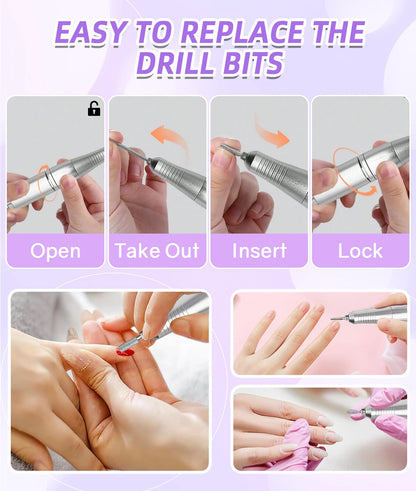 EASY TO REPLACE THE DRILL BITS

Open

Take Out

Insert

Lock