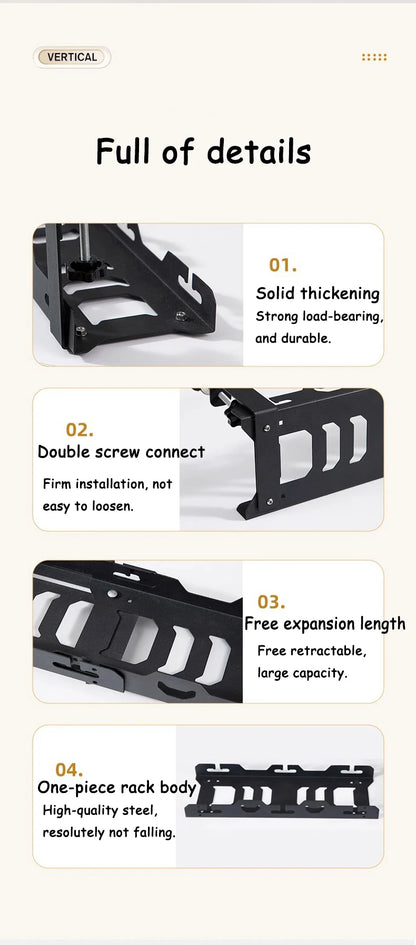 VERTICAL

Full of details

01.
Solid thickening
Strong load-bearing, and durable.

02.
Double screw connect
Firm installation, not easy to loosen.

03.
Free expansion length
Free retractable, large capacity.

04.
One-piece rack body
High-quality steel, resolutely not falling.