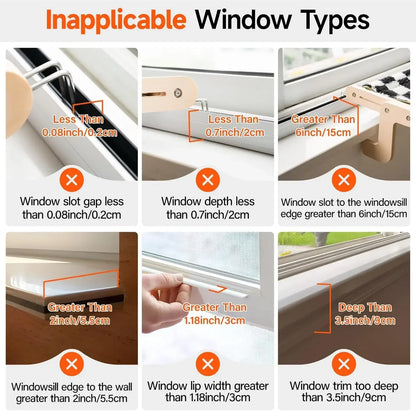 Inapplicable Window Types

Less Than
0.08inch/0.2cm

Window slot gap less than 0.08inch/0.2cm

Less Than
0.7inch/2cm

Window depth less than 0.7inch/2cm

Greater Than
6inch/15cm

Window slot to the windowsill edge greater than 6inch/15cm

Greater Than
2inch/5.5cm

Windowsill edge to the wall greater than 2inch/5.5cm

Greater Than
1.18inch/3cm

Window lip width greater than 1.18inch/3cm

Deep Than
3.5inch/9cm

Window trim too deep than 3.5inch/9cm