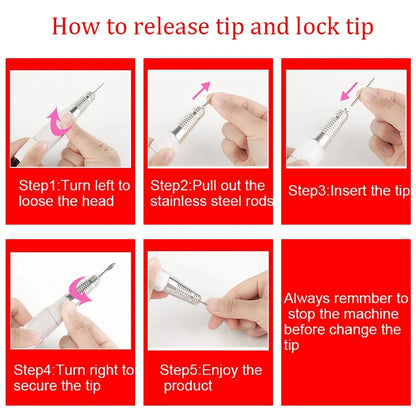 How to release tip and lock tip

Step1:Turn left to loose the head

Step2:Pull out the stainless steel rods

Step3:Insert the tip

Step4:Turn right to secure the tip

Step5:Enjoy the product

Always remmber to stop the machine before change the tip