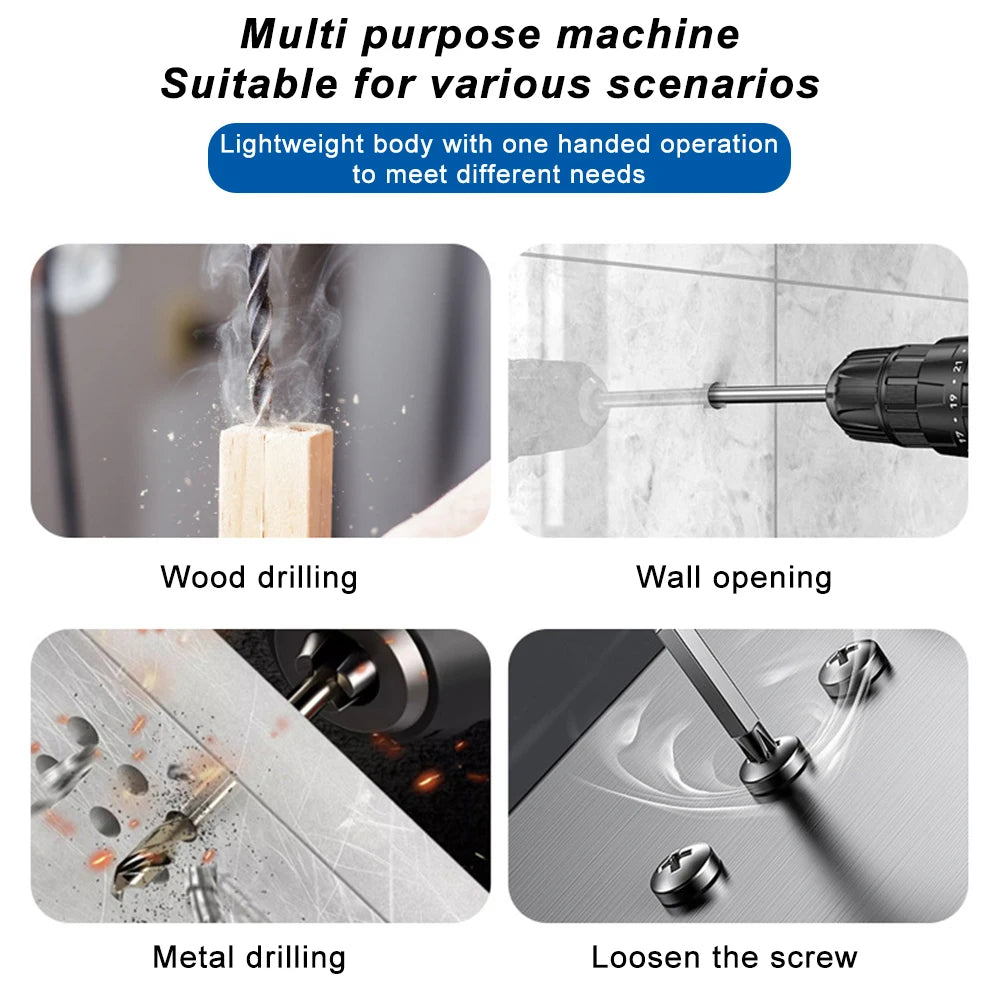 Multi purpose machine
Suitable for various scenarios

Lightweight body with one handed operation to meet different needs

17 · 19 · 21

Wood drilling

Wall opening

Metal drilling

Loosen the screw