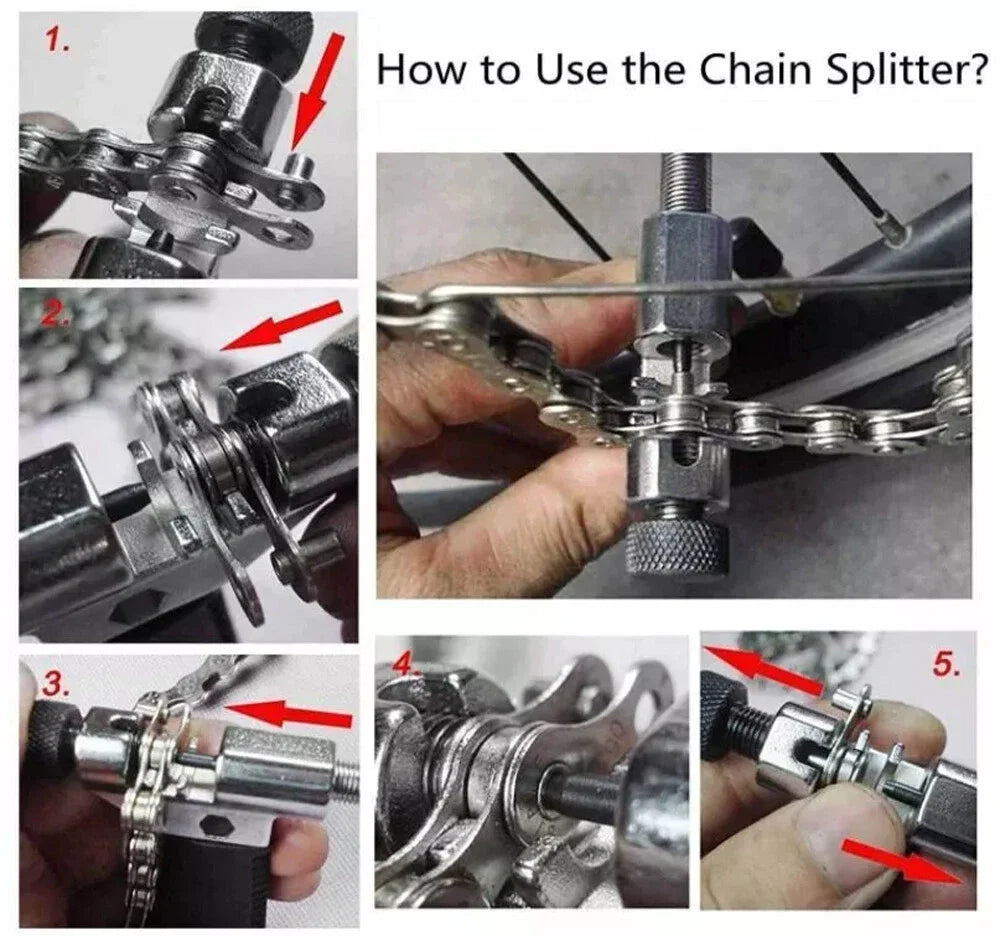 1.

How to Use the Chain Splitter?

2.

3.

4.

5.