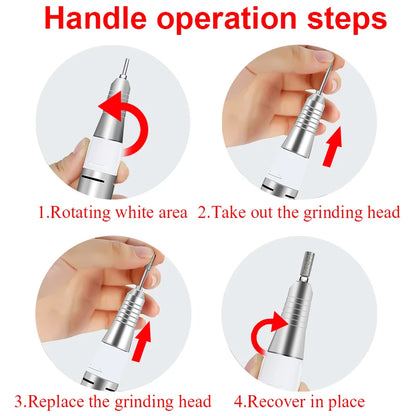 Handle operation steps

1.Rotating white area

2.Take out the grinding head

3.Replace the grinding head

4.Recover in place