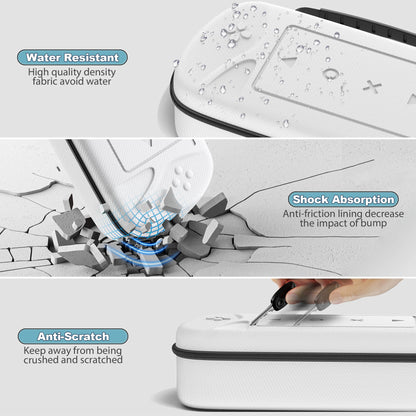 Water Resistant
High quality density fabric avoid water

Shock Absorption
Anti-friction lining decrease the impact of bump

Anti-Scratch
Keep away from being crushed and scratched