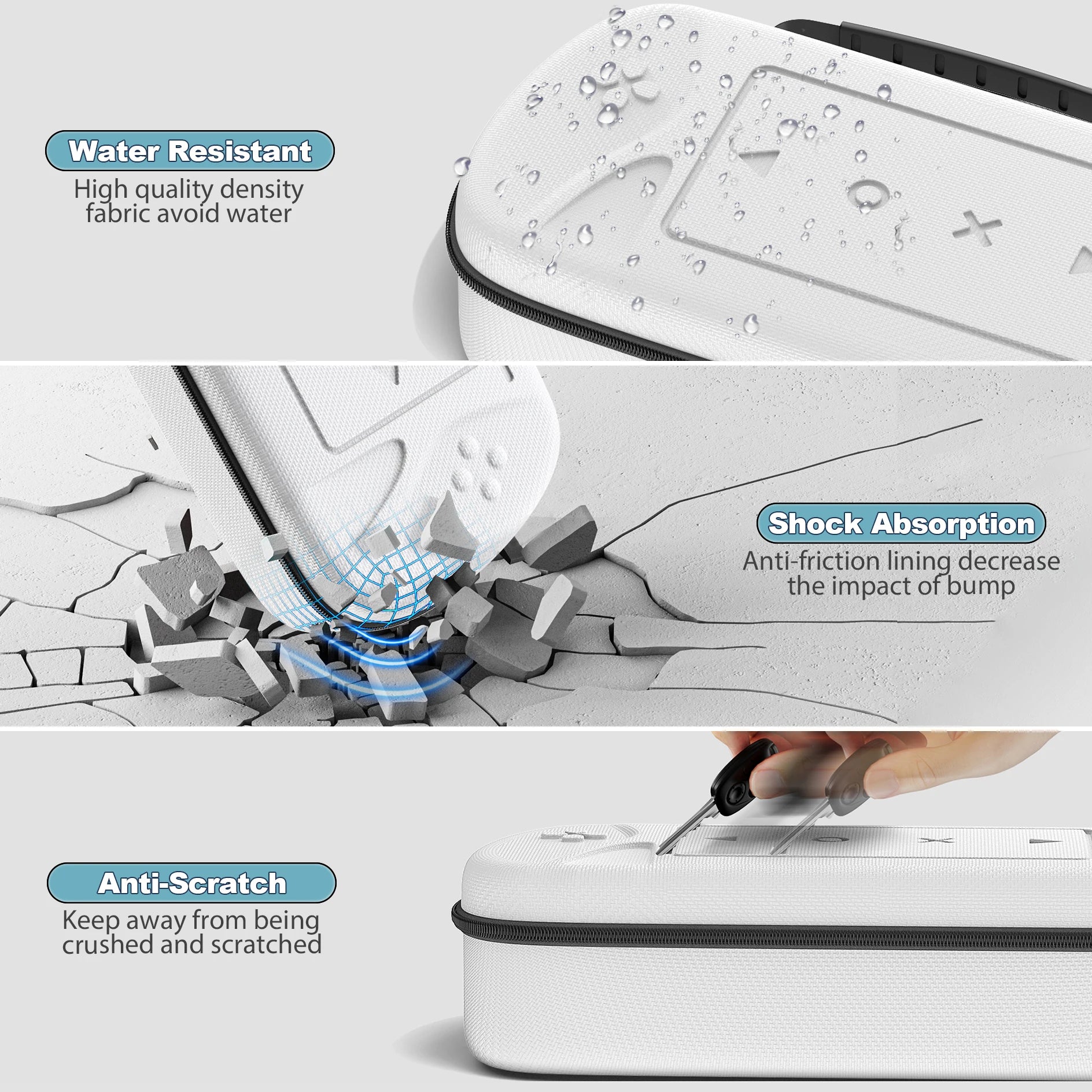 Water Resistant
High quality density fabric avoid water

Shock Absorption
Anti-friction lining decrease the impact of bump

Anti-Scratch
Keep away from being crushed and scratched