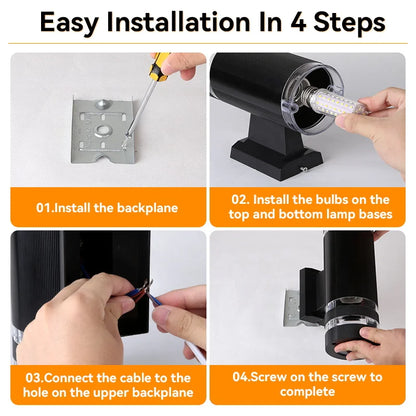 Easy Installation In 4 Steps

01.Install the backplane

02. Install the bulbs on the top and bottom lamp bases

03.Connect the cable to the hole on the upper backplane

04.Screw on the screw to complete