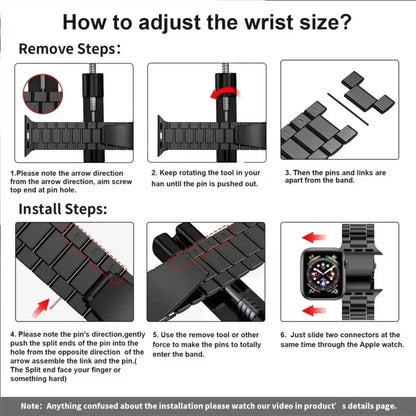 How to adjust the wrist size?

Remove Steps:

1.Please note the arrow direction from the arrow direction, aim screw top end at pin hole.

2. Keep rotating the tool in your han until the pin is pushed out.

3. Then the pins and links are apart from the band.

Install Steps:

4. Please note the pin's direction,gently push the split ends of the pin into the hole from the opposite direction of the arrow assemble the link and the pin.( The Split end face your finger or something hard)

5. Use the remove tool or other force to make the pins to totally enter the band.

6. Just slide two connectors at the same time through the Apple watch.

Note: Anything confused about the installation please watch our video in product' s details page.