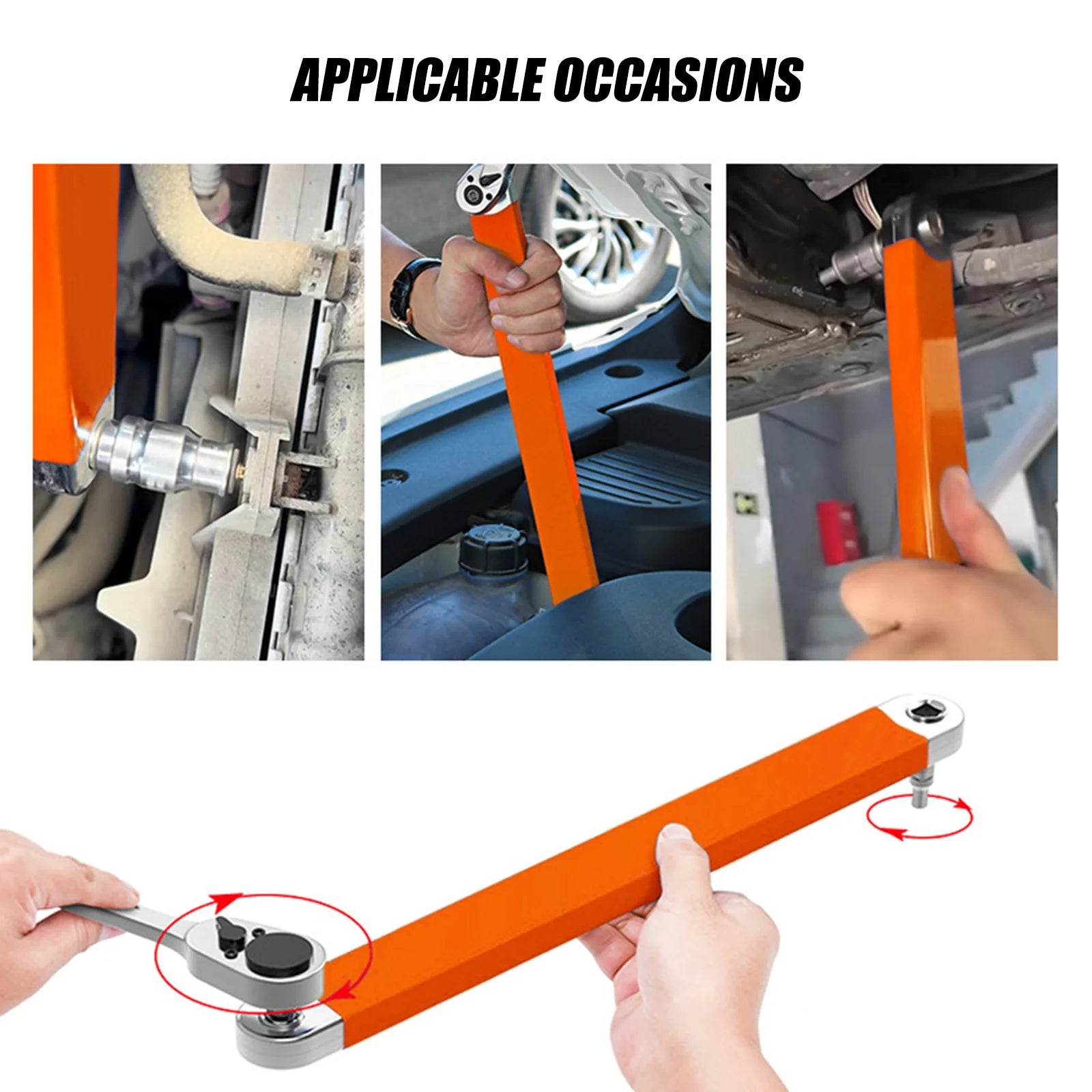 APPLICABLE OCCASIONS