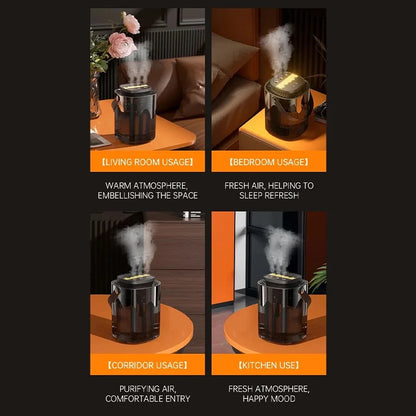 【LIVING ROOM USAGE】

WARM ATMOSPHERE, EMBELLISHING THE SPACE

【BEDROOM USAGE】

FRESH AIR, HELPING TO SLEEP REFRESH

【CORRIDOR USAGE】

PURIFYING AIR, COMFORTABLE ENTRY

【KITCHEN USE】

FRESH ATMOSPHERE, HAPPY MOOD