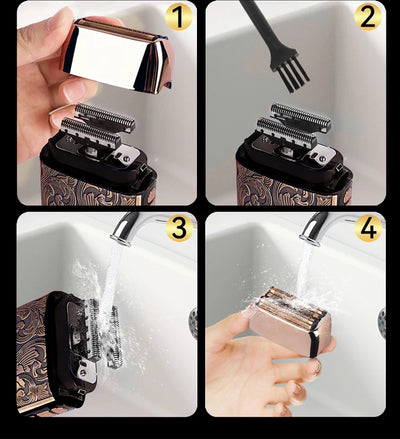 1

2

3

4