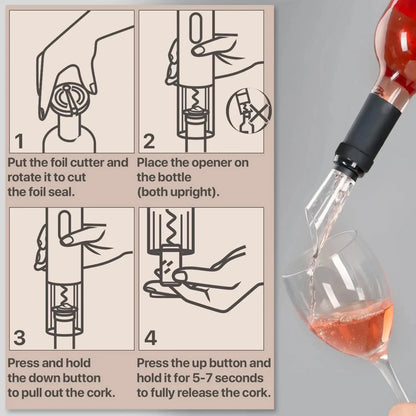 1

Put the foil cutter and rotate it to cut the foil seal.

2

Place the opener on the bottle (both upright).

3

Press and hold the down button to pull out the cork.

4

Press the up button and hold it for 5-7 seconds to fully release the cork.