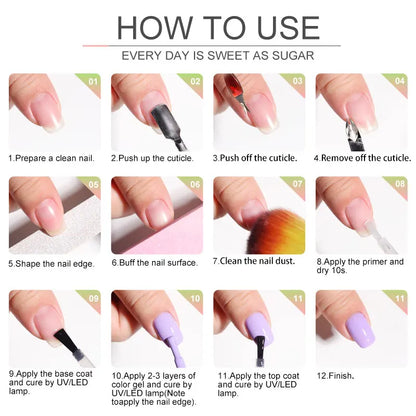 HOW TO USE

EVERY DAY IS SWEET AS SUGAR

01

1.Prepare a clean nail.

02

2.Push up the cuticle.

03

3.Push off the cuticle.

04

4.Remove off the cuticle.

05

5.Shape the nail edge.

06

6.Buff the nail surface.

07

7.Clean the nail dust.

08

8.Apply the primer and dry 10s.

09

9.Apply the base coat and cure by UV/LED lamp.

10

10.Apply 2-3 layers of color gel and cure by UV/LED lamp(Note toapply the nail edge).

11

11.Apply the top coat and cure by UV/LED lamp.

11

12.Finish.