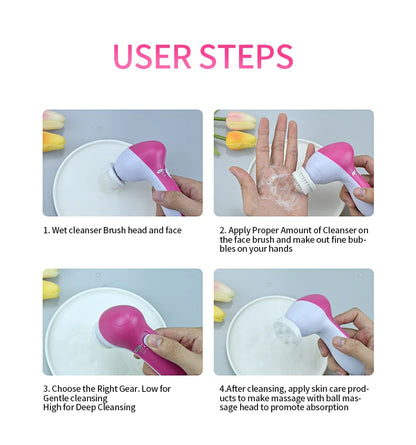 USER STEPS

1. Wet cleanser Brush head and face

2. Apply Proper Amount of Cleanser on the face brush and make out fine bubbles on your hands

3. Choose the Right Gear. Low for Gentle cleansing
High for Deep Cleansing

4.After cleansing, apply skin care products to make massage with ball massage head to promote absorption