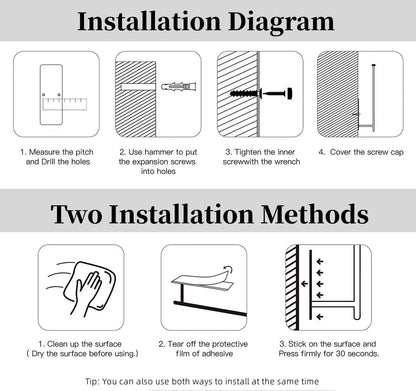 Installation Diagram

1. Measure the pitch and Drill the holes

2. Use hammer to put the expansion screws into holes

3. Tighten the inner screwwith the wrench

4. Cover the screw cap

Two Installation Methods

1. Clean up the surface ( Dry the surface before using.)

2. Tear off the protective film of adhesive

3. Stick on the surface and Press firmly for 30 seconds.

Tip: You can also use both ways to install at the same time