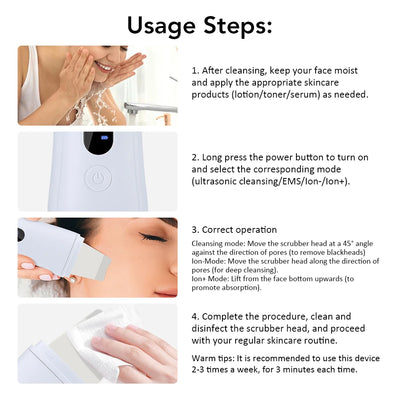 Usage Steps:

1. After cleansing, keep your face moist and apply the appropriate skincare products (lotion/toner/serum) as needed.

2. Long press the power button to turn on and select the corresponding mode (ultrasonic cleansing/EMS/Ion-/Ion+).

3. Correct operation

Cleansing mode: Move the scrubber head at a 45° angle against the direction of pores (to remove blackheads)
Ion-Mode: Move the scrubber head along the direction of pores (for deep cleansing).
Ion+ Mode: Lift from the face bottom upwards (to promote absorption).

4. Complete the procedure, clean and disinfect the scrubber head, and proceed with your regular skincare routine.

Warm tips: It is recommended to use this device 2-3 times a week, for 3 minutes each time.