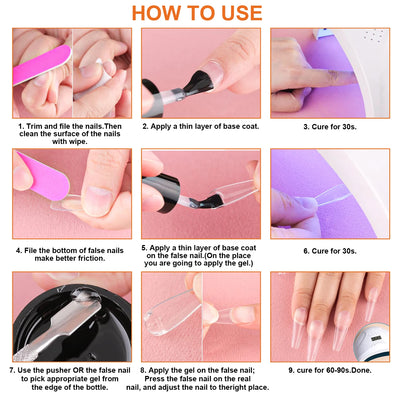 HOW TO USE

1. Trim and file the nails.Then clean the surface of the nails with wipe.

2. Apply a thin layer of base coat.

3. Cure for 30s.

4. File the bottom of false nails make better friction.

5. Apply a thin layer of base coat on the false nail.(On the place you are going to apply the gel.)

6. Cure for 30s.

7. Use the pusher OR the false nail to pick appropriate gel from the edge of the bottle.

8. Apply the gel on the false nail; Press the false nail on the real nail, and adjust the nail to theright place.

9. cure for 60-90s.Done.