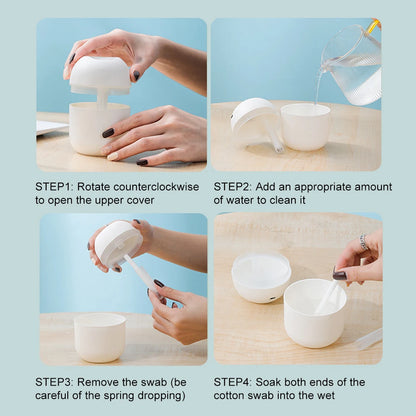 STEP1: Rotate counterclockwise to open the upper cover

STEP2: Add an appropriate amount of water to clean it

STEP3: Remove the swab (be careful of the spring dropping)

STEP4: Soak both ends of the cotton swab into the wet