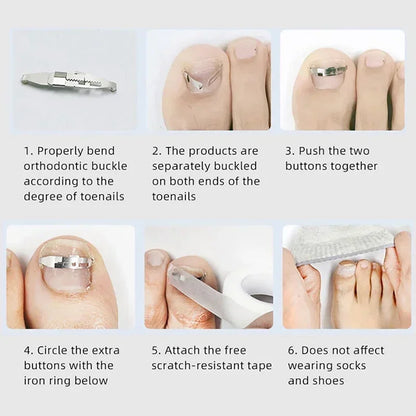 1. Properly bend orthodontic buckle according to the degree of toenails

2. The products are separately buckled on both ends of the toenails

3. Push the two buttons together

4. Circle the extra buttons with the iron ring below

5. Attach the free scratch-resistant tape

6. Does not affect wearing socks and shoes